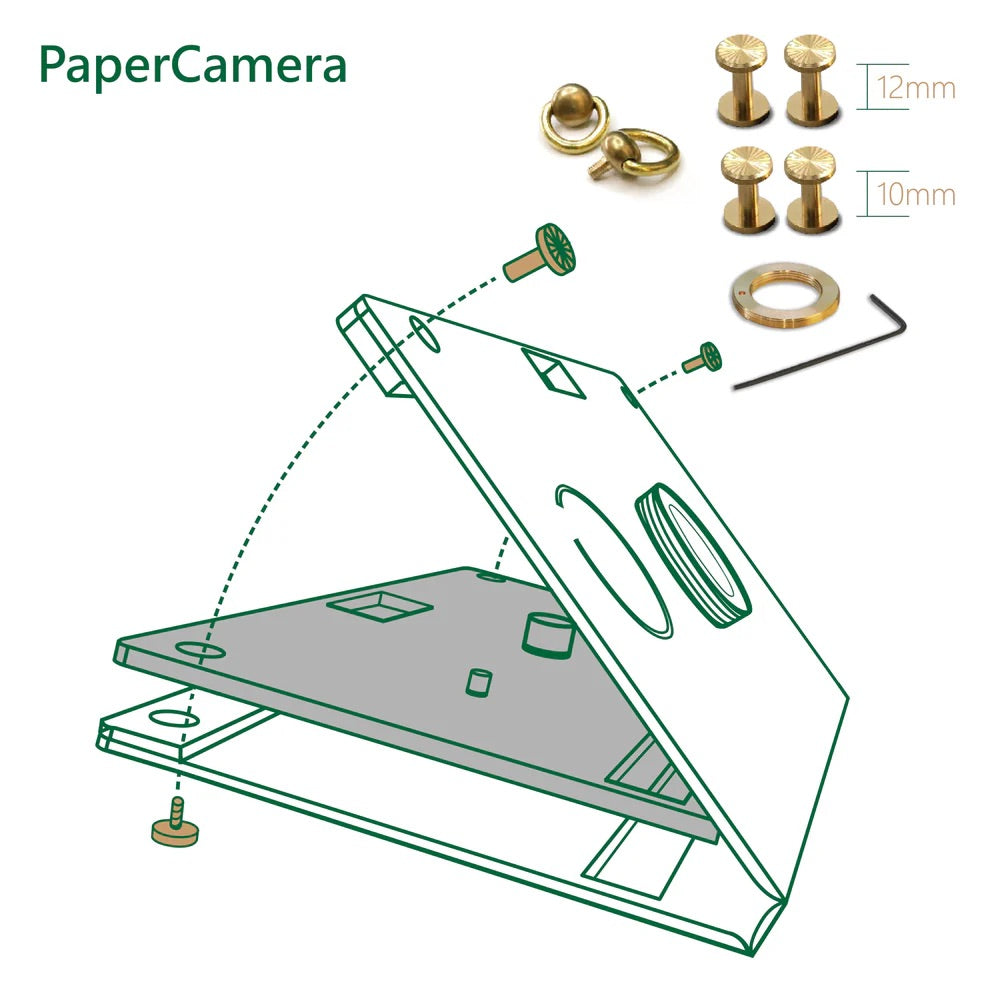 PaperCamera

12mm

10mm